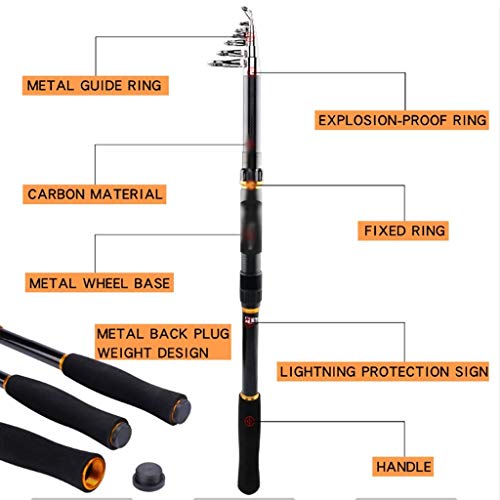 METAL GUIDE RING

EXPLOSION-PROOF RING

CARBON MATERIAL

FIXED RING

METAL WHEEL BASE

METAL BACK PLUG WEIGHT DESIGN

LIGHTNING PROTECTION SIGN

HANDLE